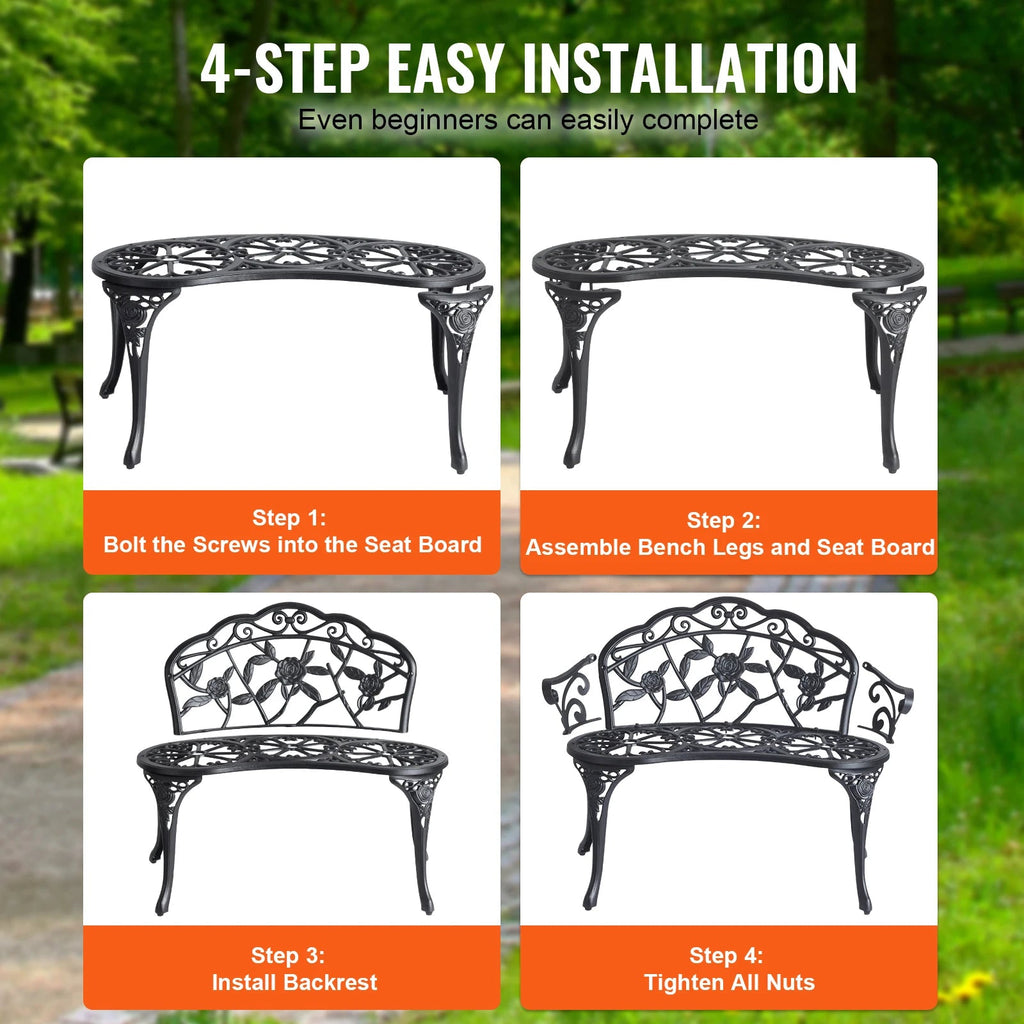 4-STEP EASY INSTALLATION
Even beginners can easily complete

Step 1:
Bolt the Screws into the Seat Board

Step 2:
Assemble Bench Legs and Seat Board

Step 3:
Install Backrest

Step 4:
Tighten All Nuts