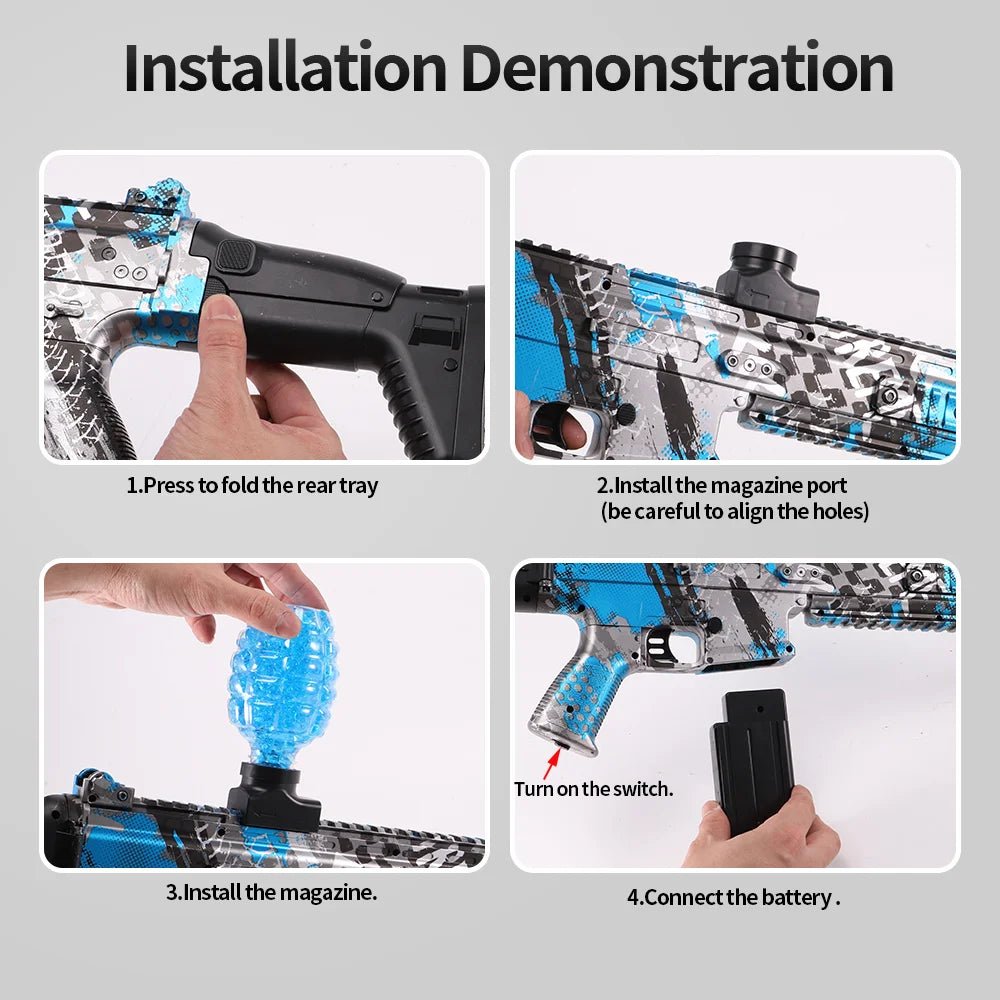 Installation Demonstration

1.Press to fold the rear tray

2.Install the magazine port
(be careful to align the holes)

3.Install the magazine.

Turn on the switch.

4.Connect the battery .