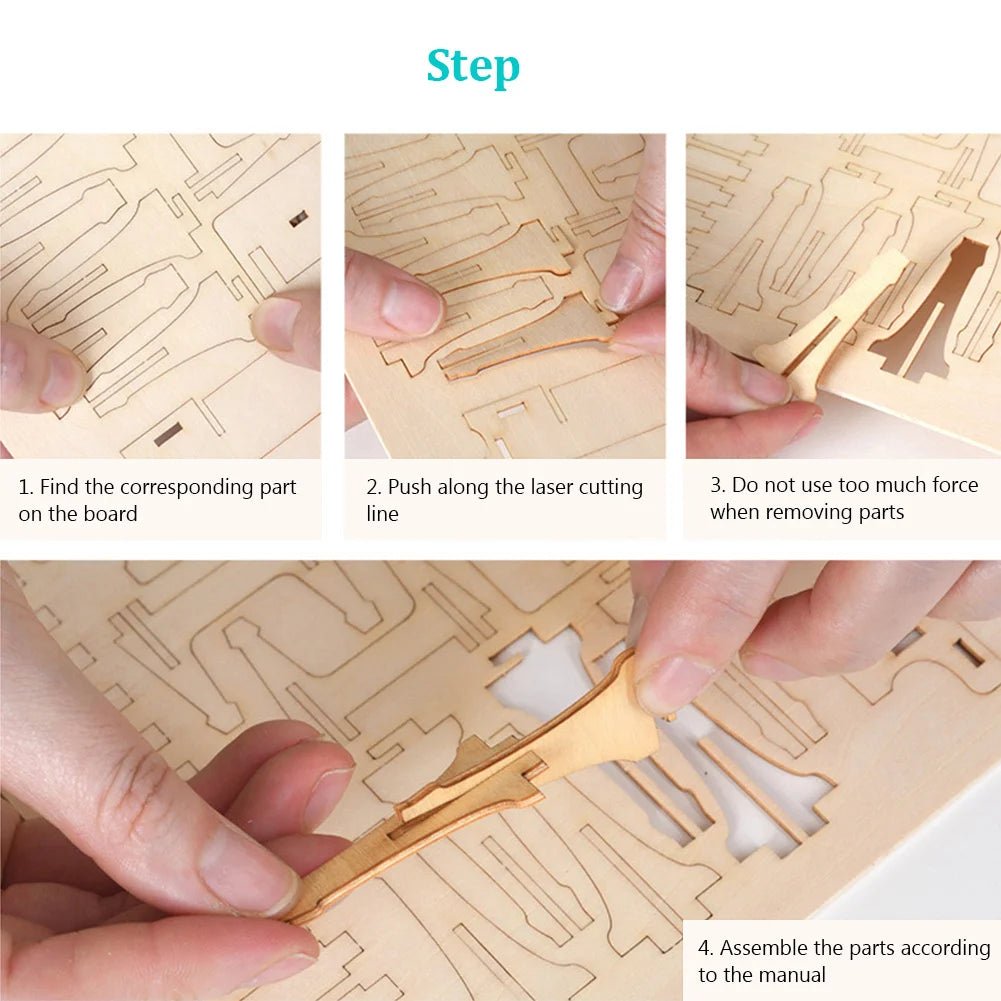 Step

1. Find the corresponding part on the board

2. Push along the laser cutting line

3. Do not use too much force when removing parts

4. Assemble the parts according to the manual