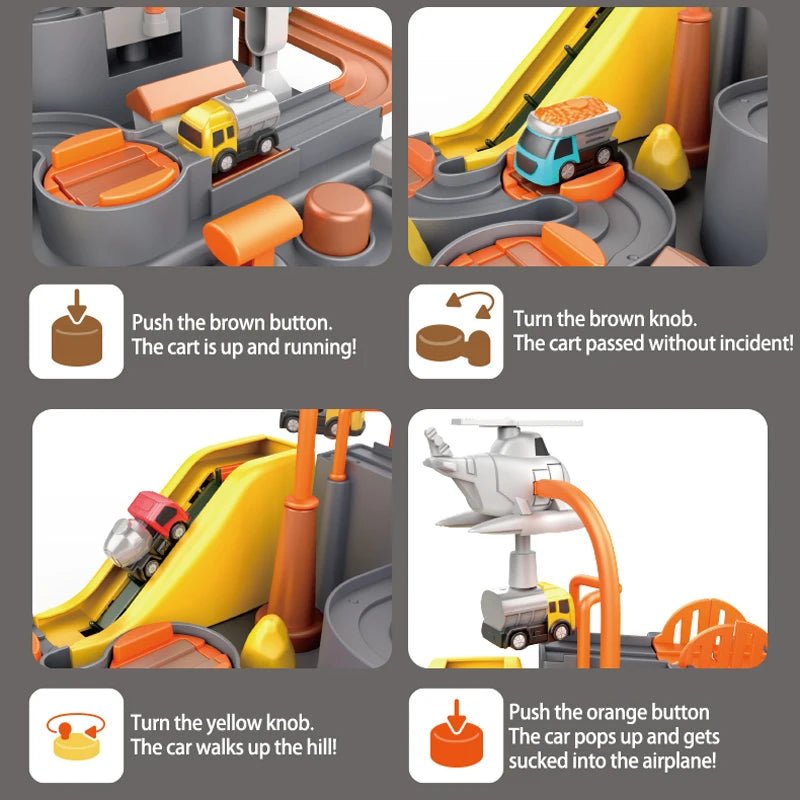 Push the brown button.
The cart is up and running!

Turn the brown knob.
The cart passed without incident!

Turn the yellow knob.
The car walks up the hill!

Push the orange button
The car pops up and gets sucked into the airplane!